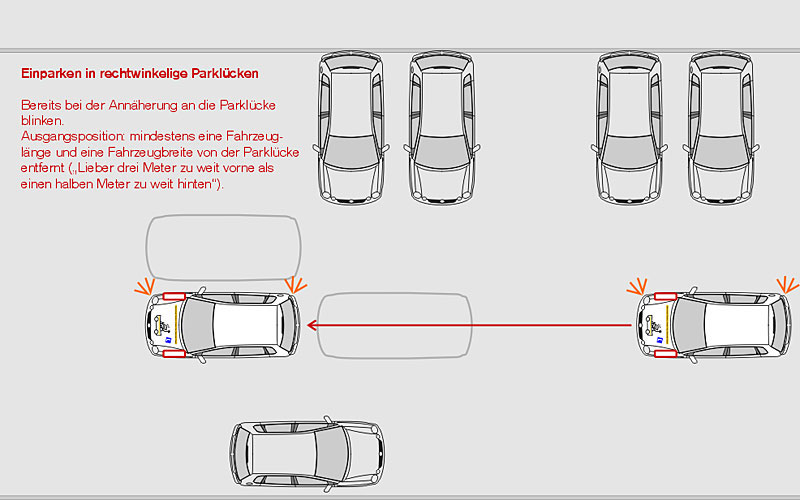 Einparken in rechtwinkelige Parklücken

Bereits bei der Annäherung an die Parklücke blinken.
Ausgangsposition: mindestens eine Fahrzeuglänge und eine Fahrzeugbreite von der Parklücke entfernt („Lieber drei Meter zu weit vorne als einen halben Meter zu weit hinten“).