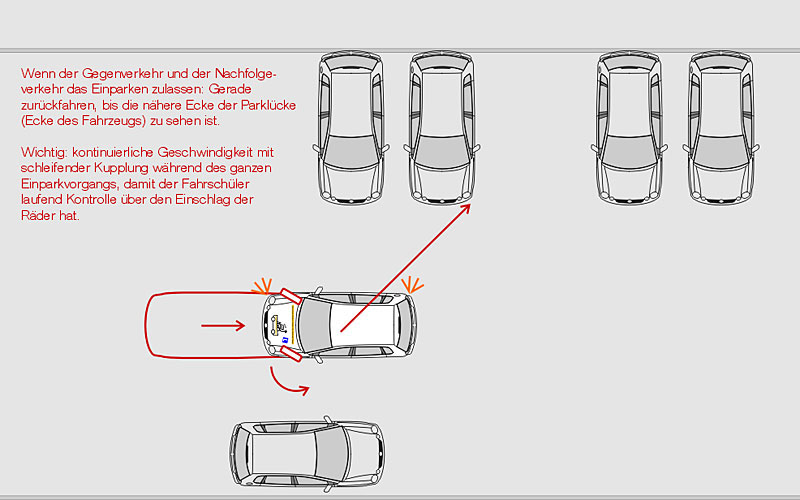 Wenn der Gegenverkehr und der Nachfolgeverkehr das Einparken zulassen: Gerade zurückfahren, bis die nähere Ecke der Parklücke (Ecke des Fahrzeugs) zu sehen ist.

Wichtig: kontinuierliche Geschwindigkeit mit schleifender Kupplung während des ganzen Einparkvorgangs, damit der Fahrschüler laufend Kontrolle über den Einschlag der Räder hat.