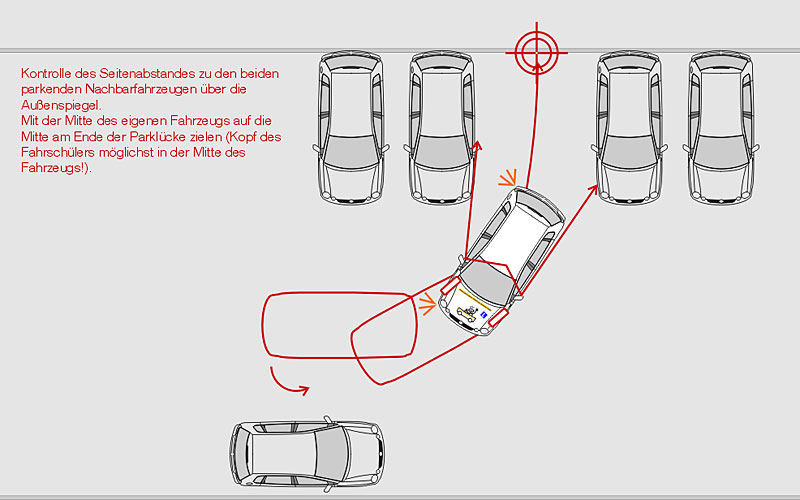 Kontrolle des Seitenabstandes zu den beiden parkenden Nachbarfahrzeugen über die Außenspiegel.
Mit der Mitte des eigenen Fahrzeugs auf die Mitte am Ende der Parklücke zielen (Kopf des Fahrschülers möglichst in der Mitte des Fahrzeugs!).